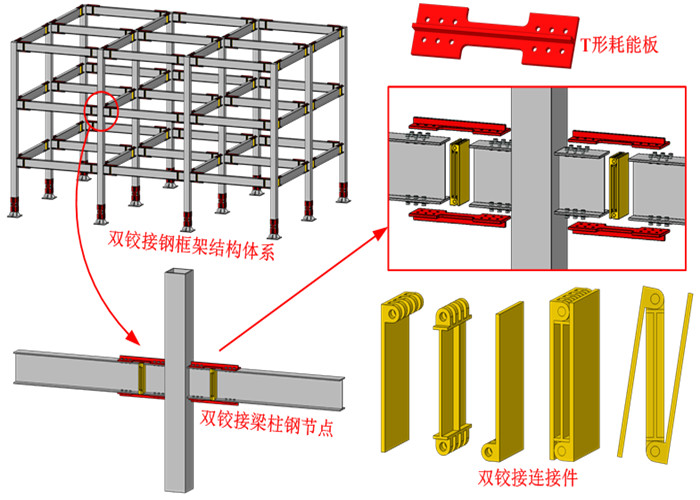 T形耗能板

双铰接钢框架结构体系

双铰接梁柱钢节点

双铰接连接件